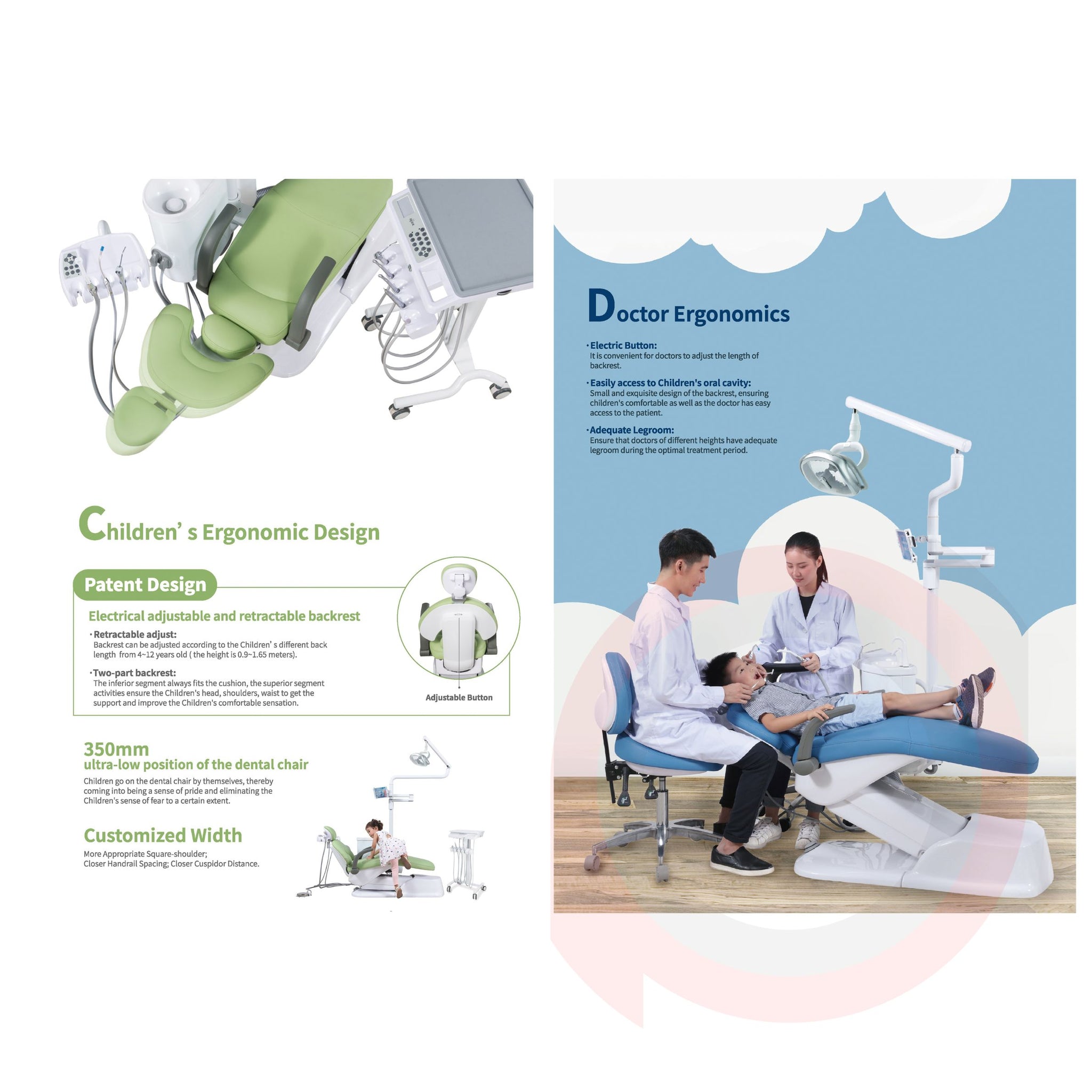 Children' s Ergonomic Design

Patent Design

Electrical adjustable and retractable backrest

· Retractable adjust:
Backrest can be adjusted according to the Children' s different back length from 4~12 years old ( the height is 0.9~1.65 meters).

· Two-part backrest:
The inferior segment always fits the cushion, the superior segment activities ensure the Children's head, shoulders, waist to get the support and improve the Children's comfortable sensation.

Adjustable Button

350mm
ultra-low position of the dental chair

Children go on the dental chair by themselves, thereby coming into being a sense of pride and eliminating the Children's sense of fear to a certain extent.

Customized Width

More Appropriate Square-shoulder;
Closer Handrail Spacing; Closer Cuspidor Distance.

Doctor Ergonomics

· Electric Button:
It is convenient for doctors to adjust the length of backrest.

· Easily access to Children's oral cavity:
Small and exquisite design of the backrest, ensuring children's comfortable as well as the doctor has easy access to the patient.

· Adequate Legroom:
Ensure that doctors of different heights have adequate legroom during the optimal treatment period.