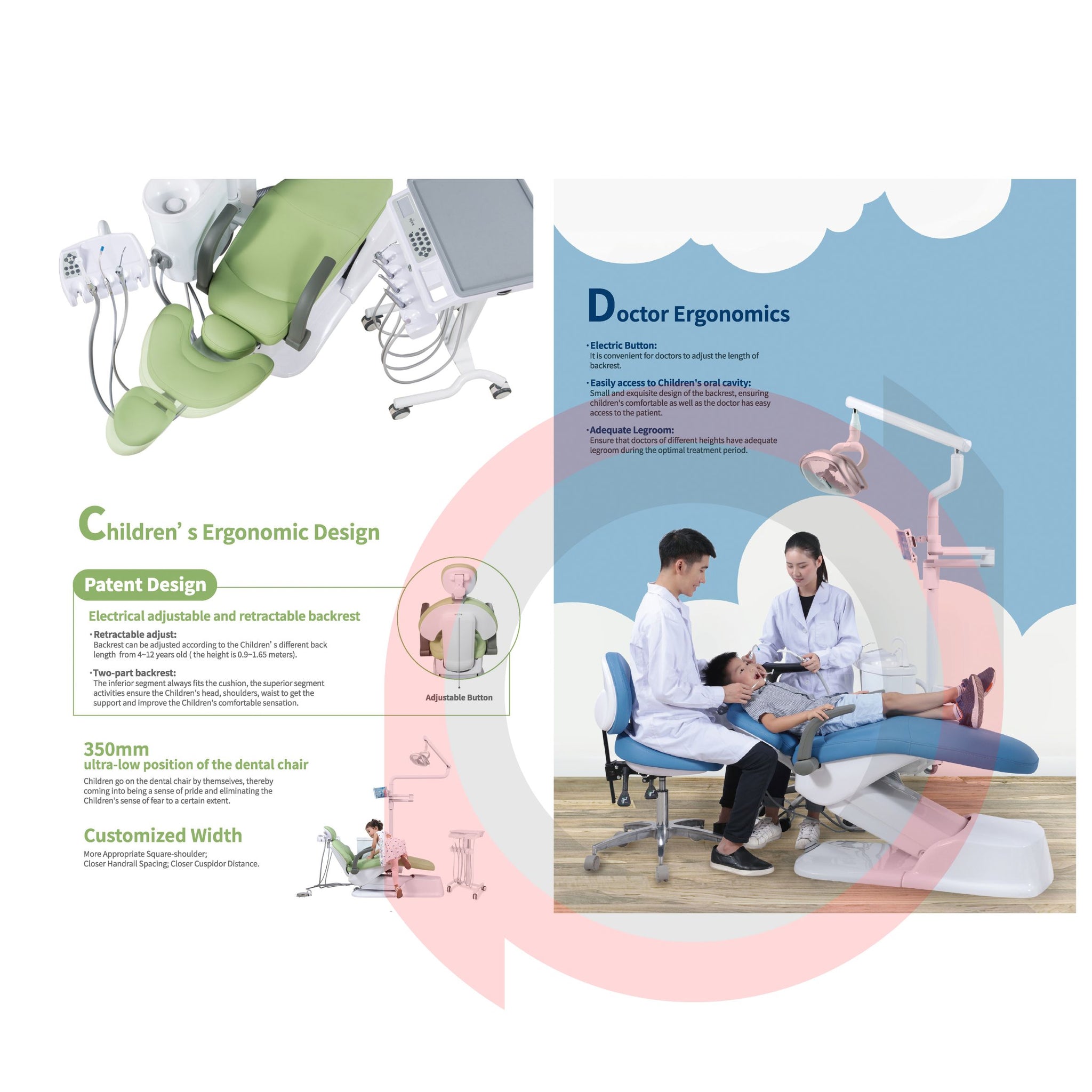 Children' s Ergonomic Design

Patent Design

Electrical adjustable and retractable backrest

· Retractable adjust:
Backrest can be adjusted according to the Children' s different back length from 4~12 years old ( the height is 0.9~1.65 meters).

· Two-part backrest:
The inferior segment always fits the cushion, the superior segment activities ensure the Children's head, shoulders, waist to get the support and improve the Children's comfortable sensation.

Adjustable Button

350mm
ultra-low position of the dental chair
Children go on the dental chair by themselves, thereby coming into being a sense of pride and eliminating the Children's sense of fear to a certain extent.

Customized Width
More Appropriate Square-shoulder;
Closer Handrail Spacing; Closer Cuspidor Distance.

Doctor Ergonomics

· Electric Button:
It is convenient for doctors to adjust the length of backrest.

· Easily access to Children's oral cavity:
Small and exquisite design of the backrest, ensuring children's comfortable as well as the doctor has easy access to the patient.

· Adequate Legroom:
Ensure that doctors of different heights have adequate legroom during the optimal treatment period.