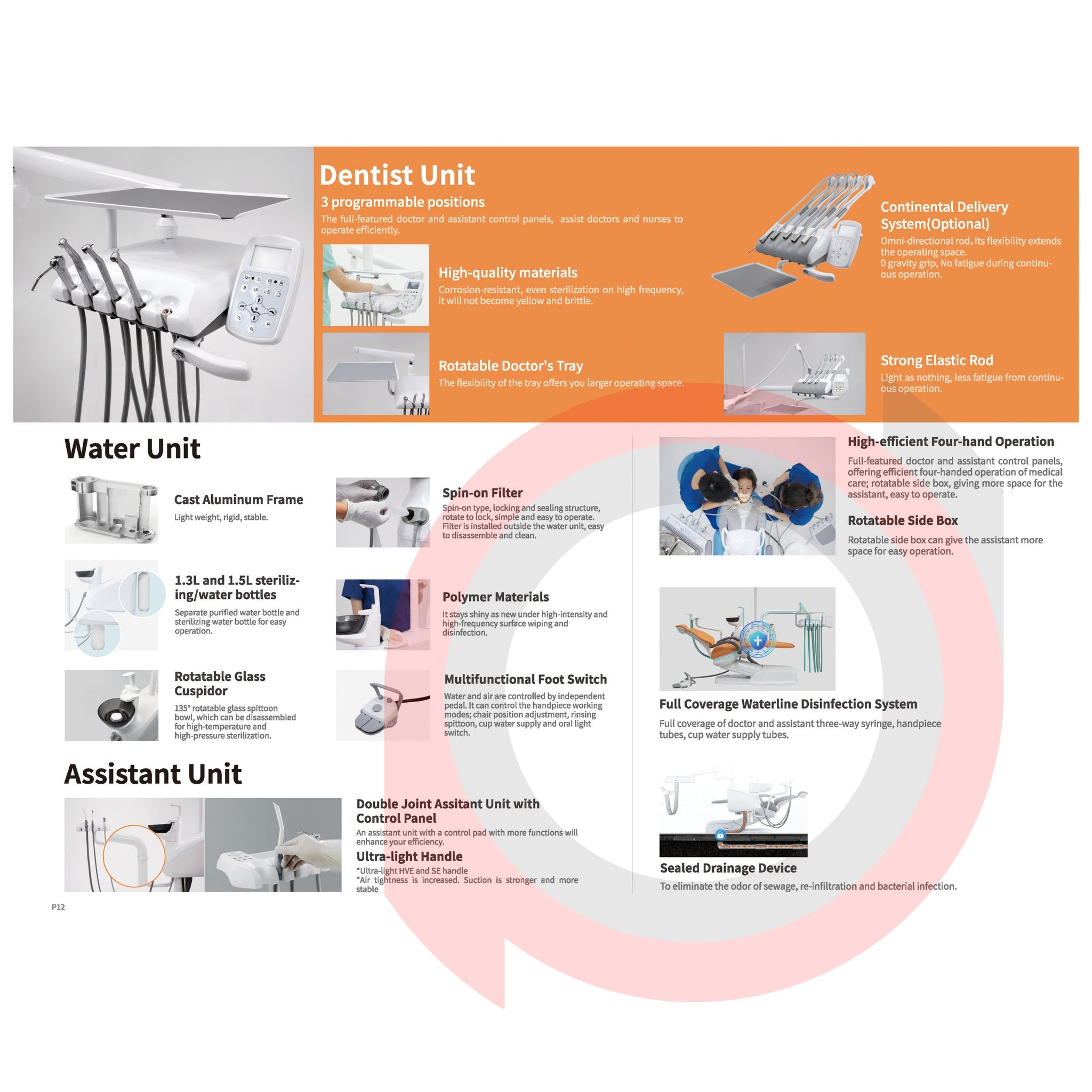 Dentist Unit

3 programmable positions

The full-featured doctor and assistant control panels, assist doctors and nurses to operate efficiently.

High-quality materials

Corrosion-resistant, even sterilization on high frequency, it will not become yellow and brittle.

Rotatable Doctor's Tray

The flexibility of the tray offers you larger operating space.

Continental Delivery System(Optional)

Omni-directional rod, Its flexibility extends the operating space.
0 gravity grip, No fatigue during continuous operation.

Strong Elastic Rod

Light as nothing, less fatigue from continuous operation.

Water Unit

Cast Aluminum Frame

Light weight, rigid, stable.

1.3L and 1.5L sterilizing/water bottles

Separate purified water bottle and sterilizing water bottle for easy operation.

Rotatable Glass Cuspidor

135° rotatable glass spittoon bowl, which can be disassembled for high-temperature and high-pressure sterilization.

Spin-on Filter

Spin-on type, locking and sealing structure, rotate to lock, simple and easy to operate. Filter is installed outside the water unit, easy to disassemble and clean.

Polymer Materials

It stays shiny as new under high-intensity and high-frequency surface wiping and disinfection.

Multifunctional Foot Switch

Water and air are controlled by independent pedal. It can control the handpiece working modes; chair position adjustment, rinsing spittoon, cup water supply and oral light switch.

Assistant Unit

Double Joint Assitant Unit with Control Panel

An assistant unit with a control pad with more functions will enhance your efficiency.

Ultra-light Handle

*Ultra-light HVE and SE handle
*Air tightness is increased. Suction is stronger and more stable

High-efficient Four-hand Operation

Full-featured doctor and assistant control panels, offering efficient four-handed operation of medical care; rotatable side box, giving more space for the assistant, easy to operate.

Rotatable Side Box

Rotatable side box can give the assistant more space for easy operation.

Full Coverage Waterline Disinfection System

Full coverage of doctor and assistant three-way syringe, handpiece tubes, cup water supply tubes.

Sealed Drainage Device

To eliminate the odor of sewage, re-infiltration and bacterial infection.

P12